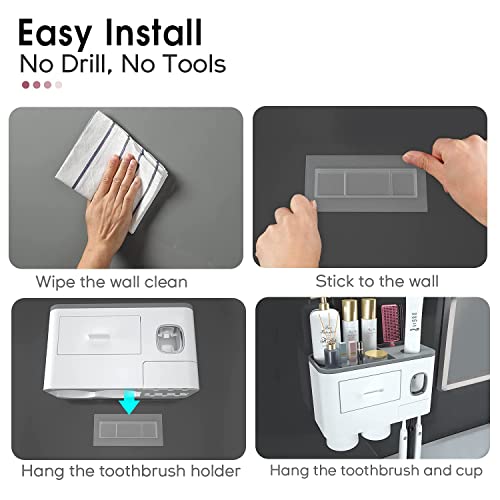 Easy Install
No Drill, No Tools

Wipe the wall clean

Stick to the wall

Hang the toothbrush holder

Hang the toothbrush and cup