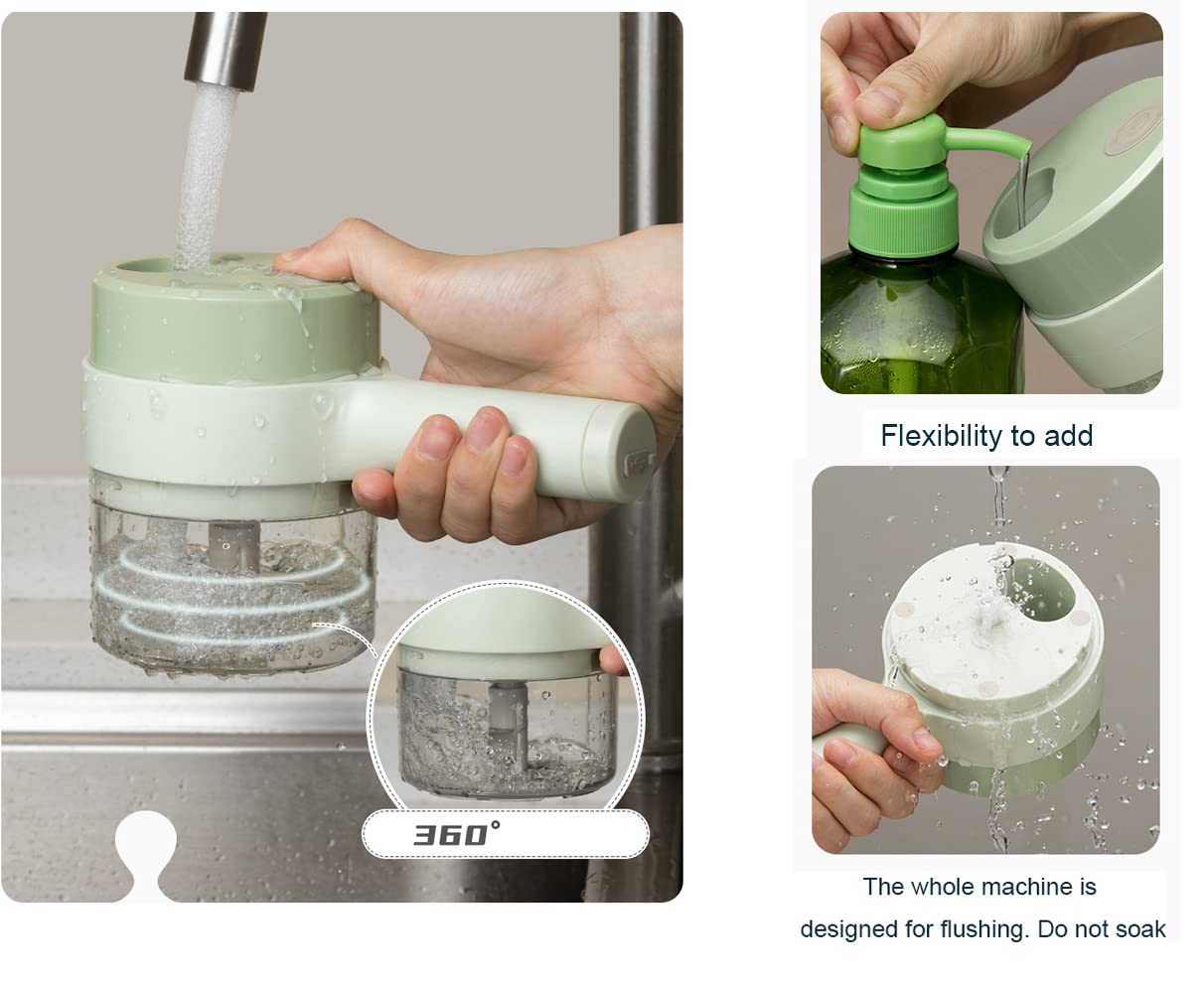 360°

Flexibility to add

The whole machine is designed for flushing. Do not soak